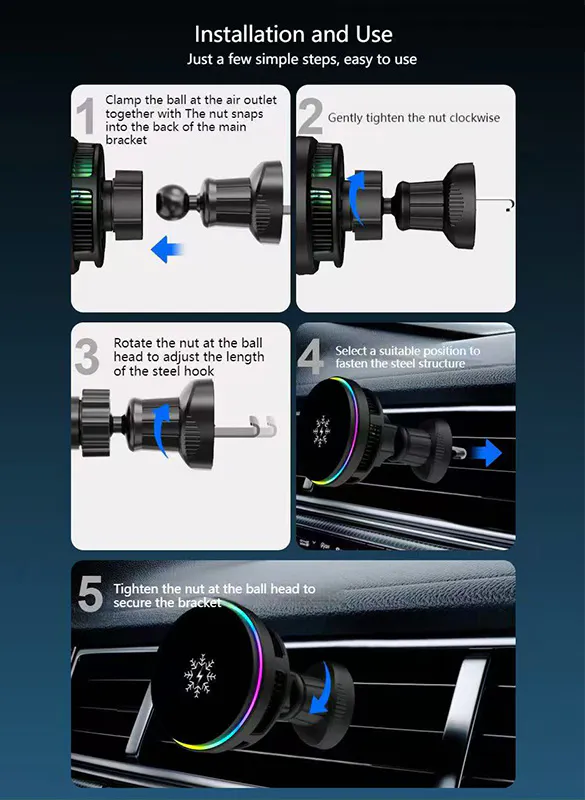 Installation and Use
Just a few simple steps, easy to use

1 Clamp the ball at the air outlet together with The nut snaps into the back of the main bracket

2 Gently tighten the nut clockwise

3 Rotate the nut at the ball head to adjust the length of the steel hook

4 Select a suitable position to fasten the steel structure

5 Tighten the nut at the ball head to secure the bracket